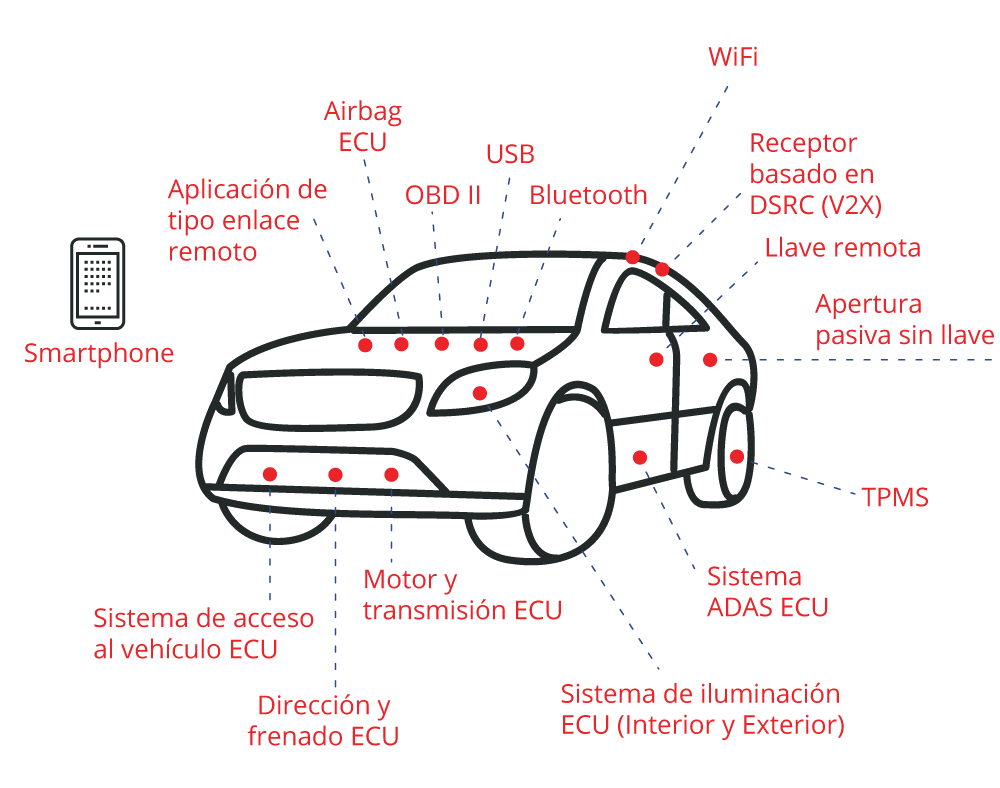 WiFi

Airbag ECU

USB

Receptor basado en DSRC (V2X)

Aplicación de tipo enlace remoto

OBD II

Bluetooth

Llave remota

Apertura pasiva sin llave

Smartphone

TPMS

Motor y transmisión ECU

Sistema ADAS ECU

Sistema de acceso al vehículo ECU

Dirección y frenado ECU

Sistema de iluminación ECU (Interior y Exterior)